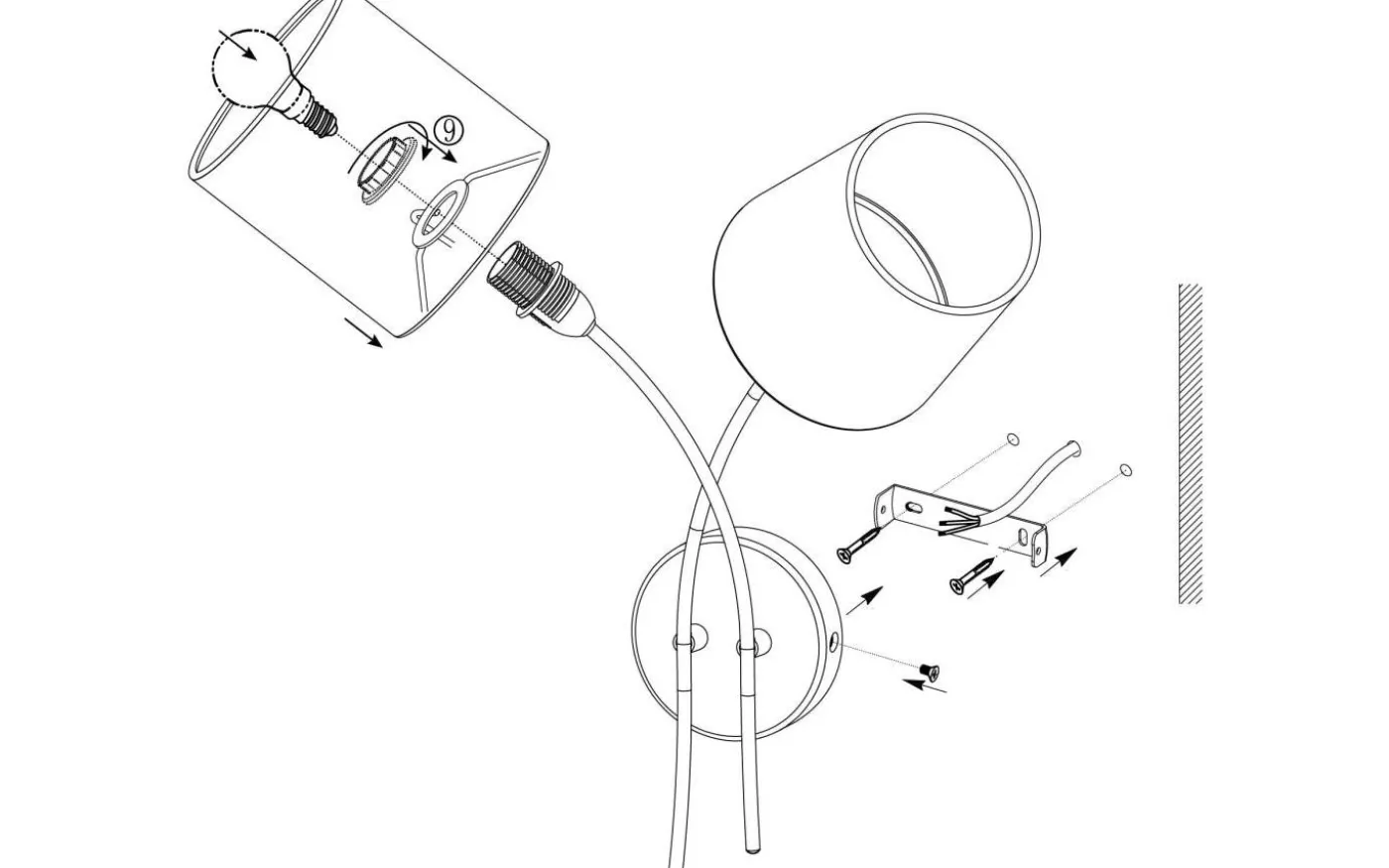 ⑨