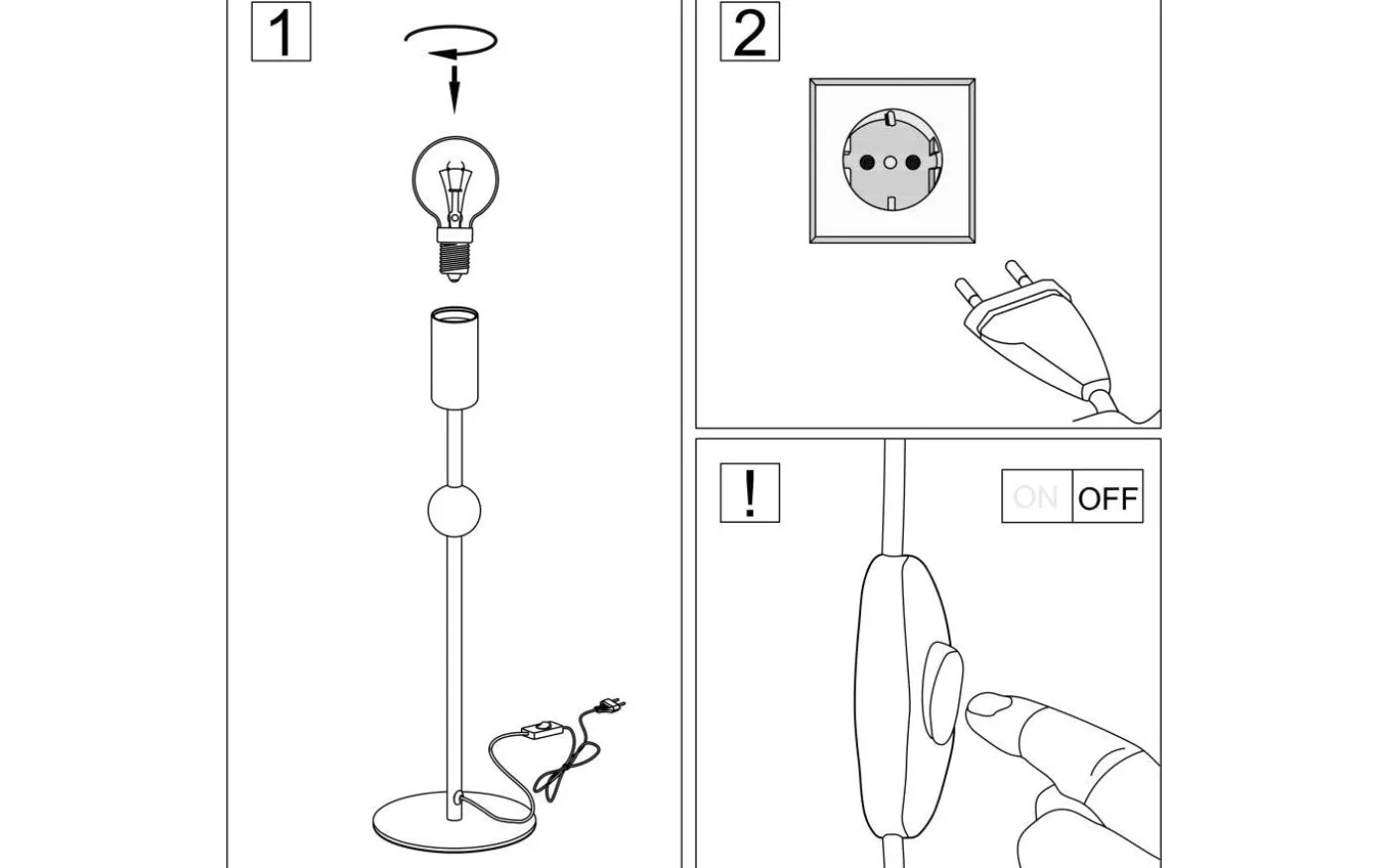 1

2

!

ON OFF