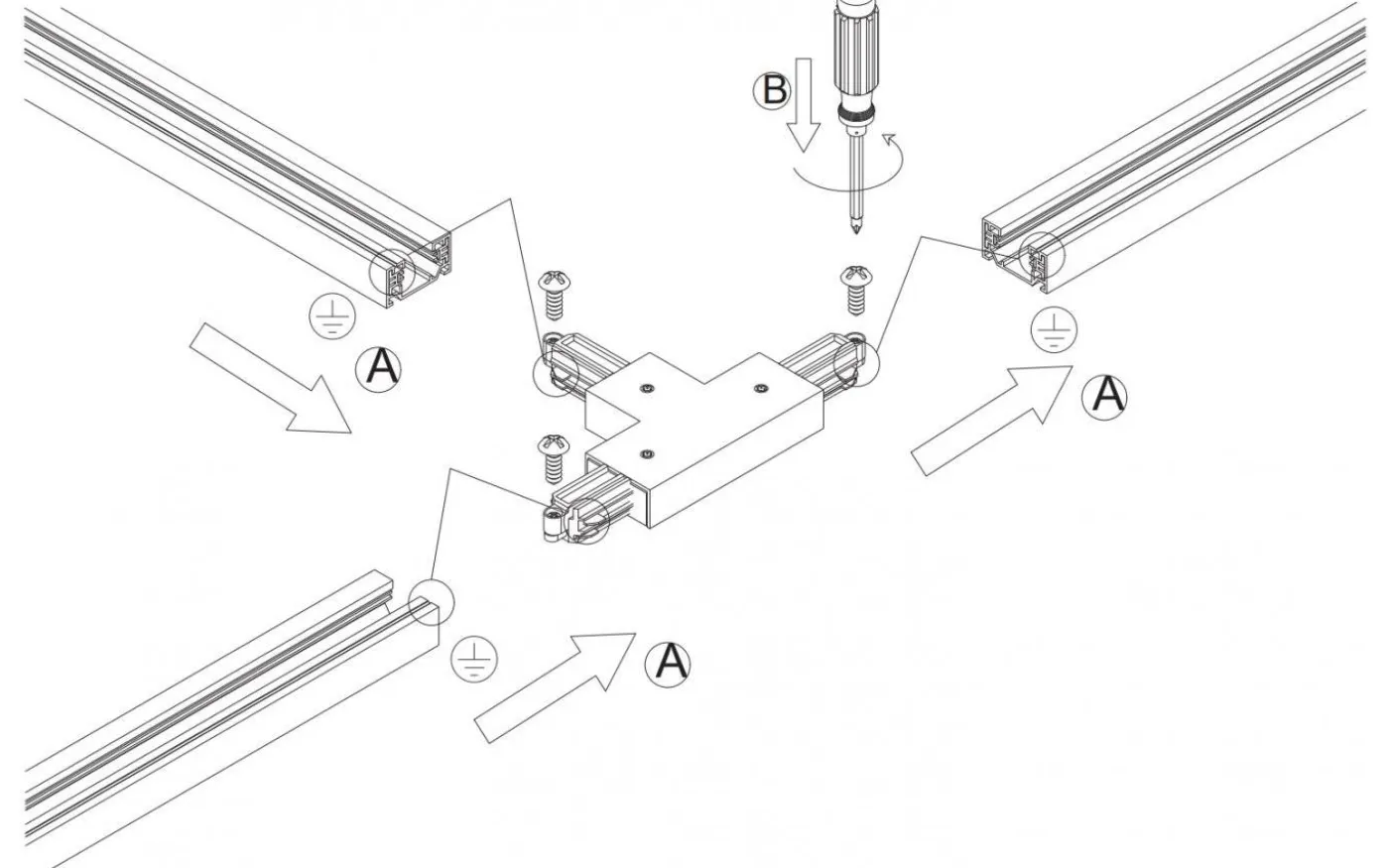 B

A

A

A