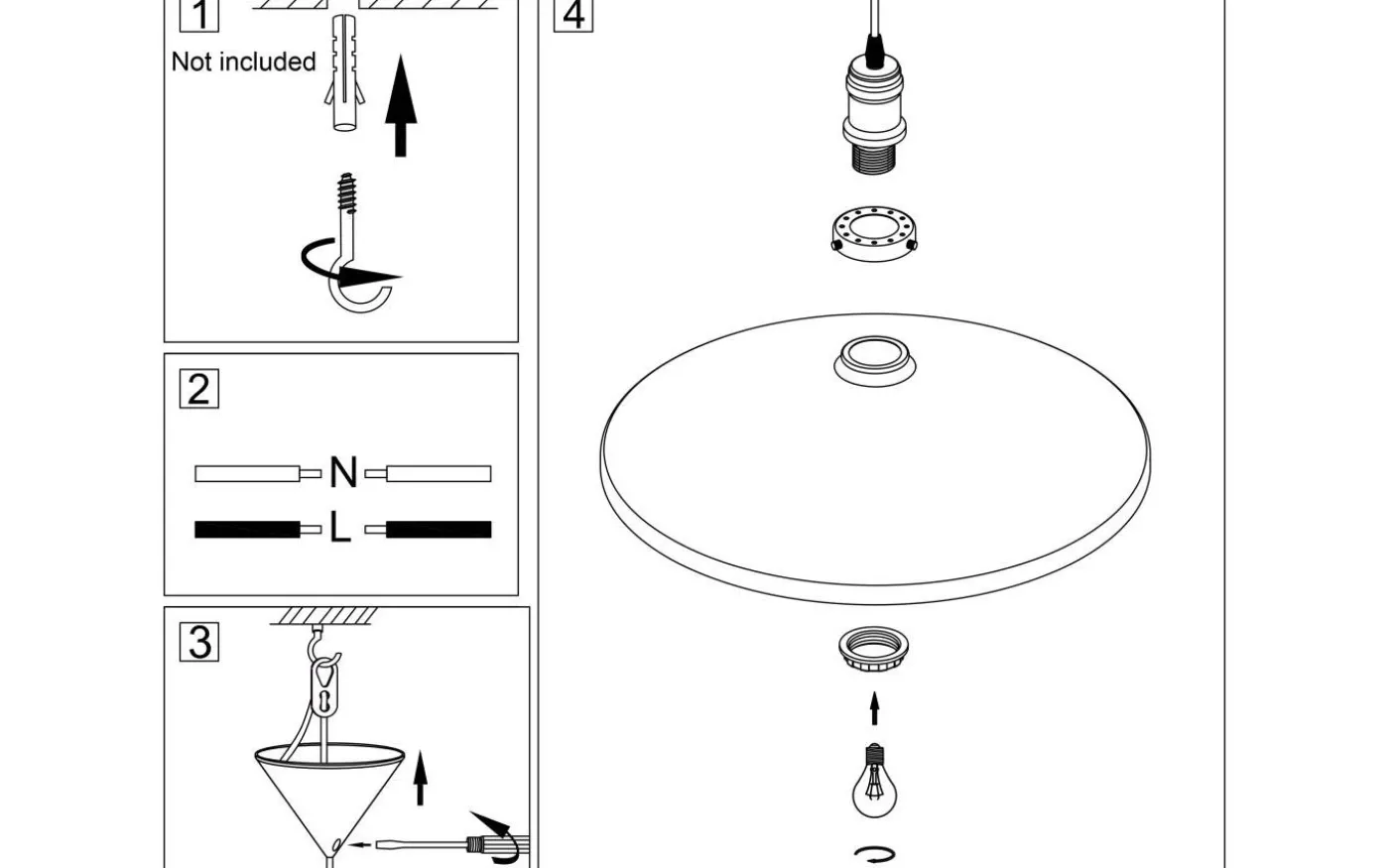 1

Not included

2

N

L

3

4