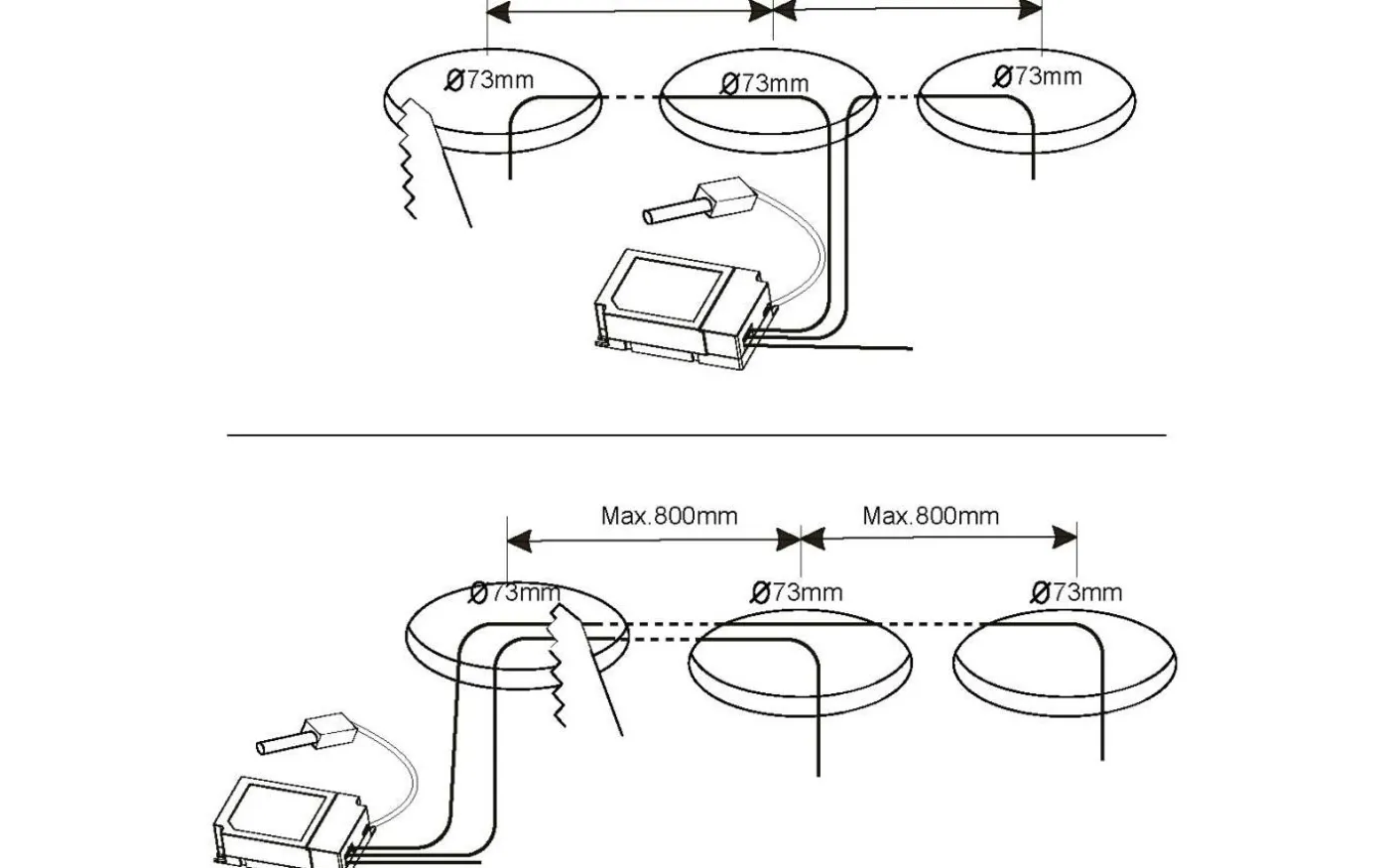 Ø73mm
Ø73mm
Ø73mm

Max.800mm
Max.800mm
Ø73mm
Ø73mm
Ø73mm