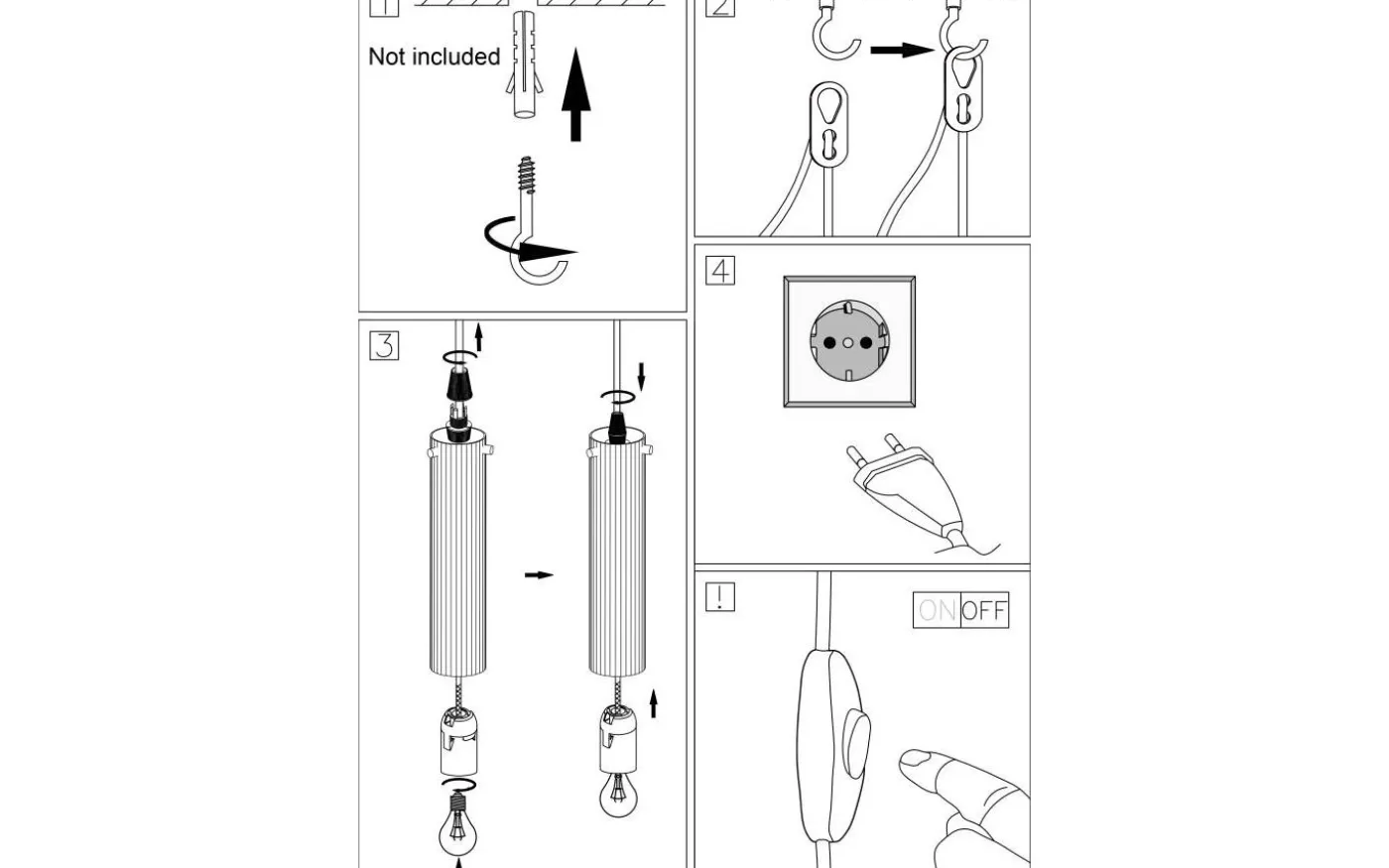 1

Not included

2

3

4

!

ON OFF