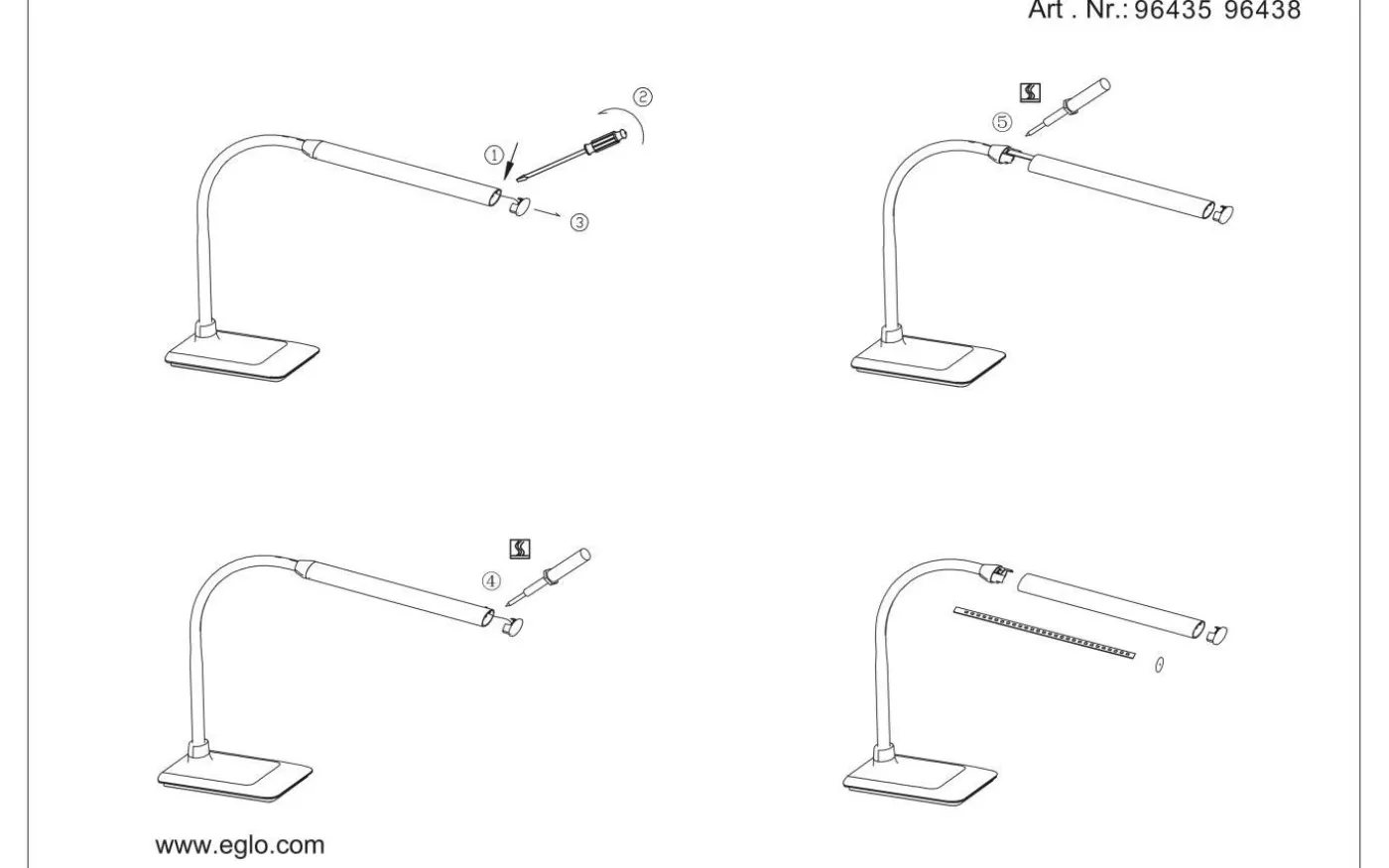 Art . Nr.: 96435 96438

①
②
③

⑤

④

www.eglo.com