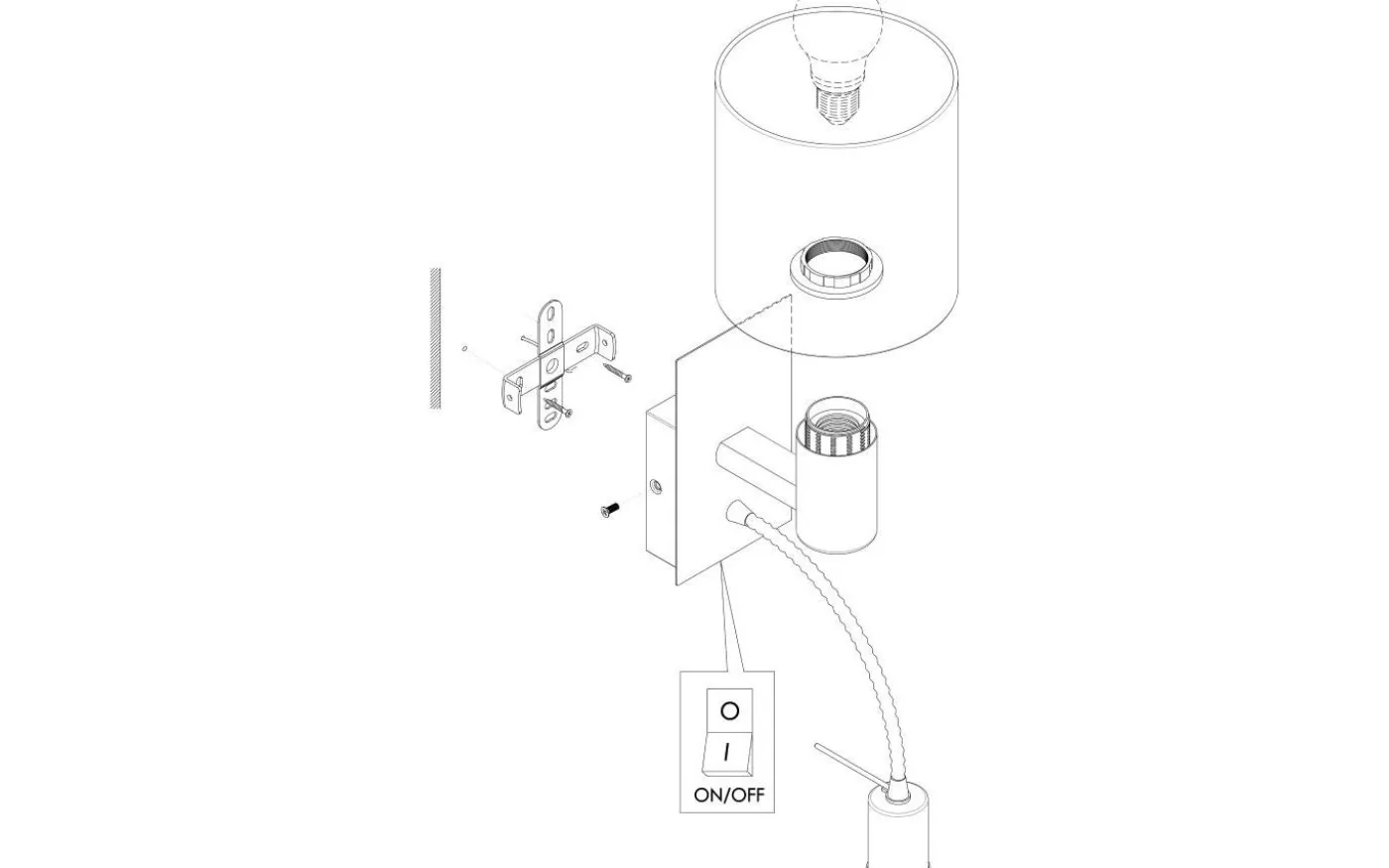 O
I
ON/OFF