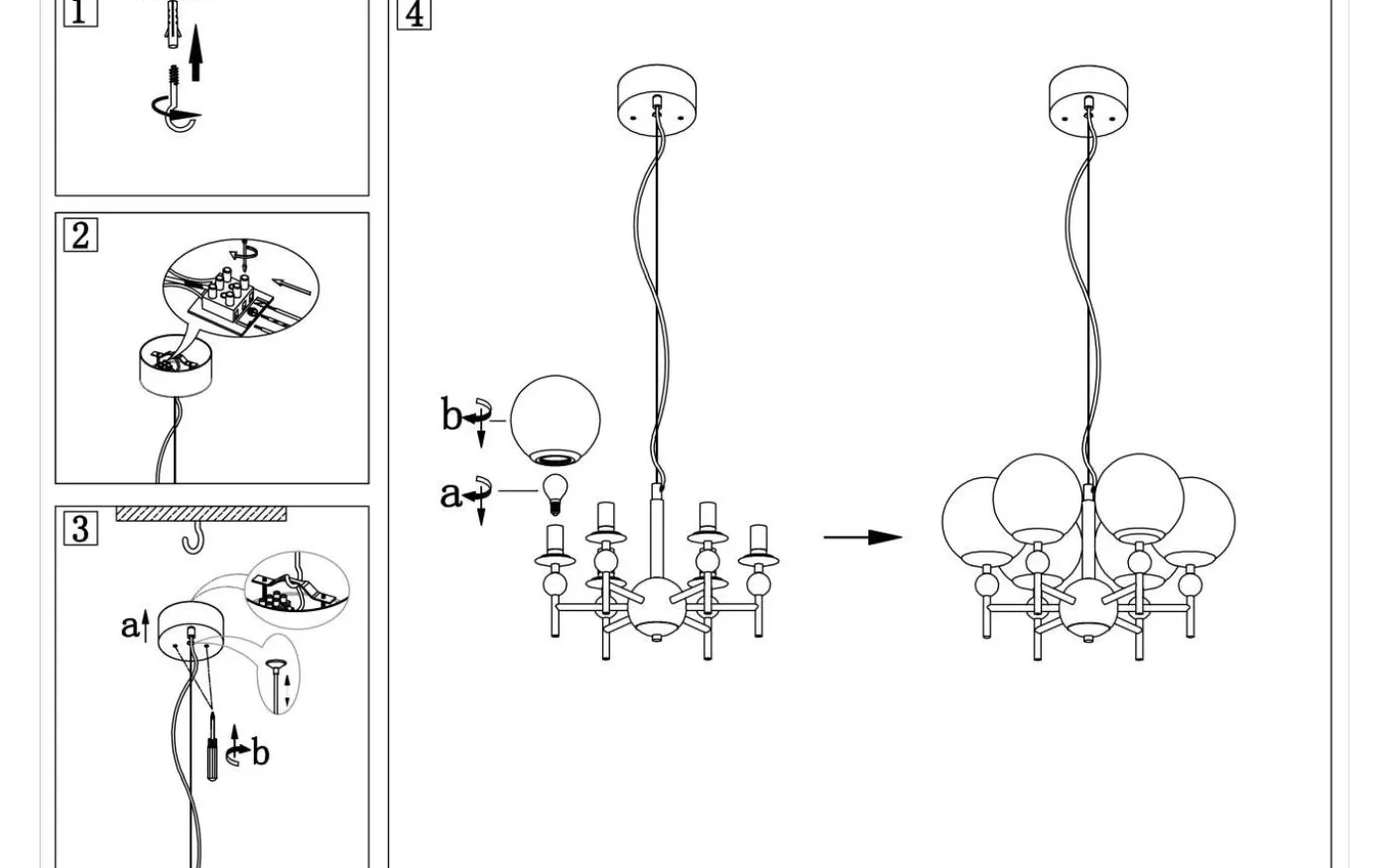 1

2

3

a

b

4

b

a