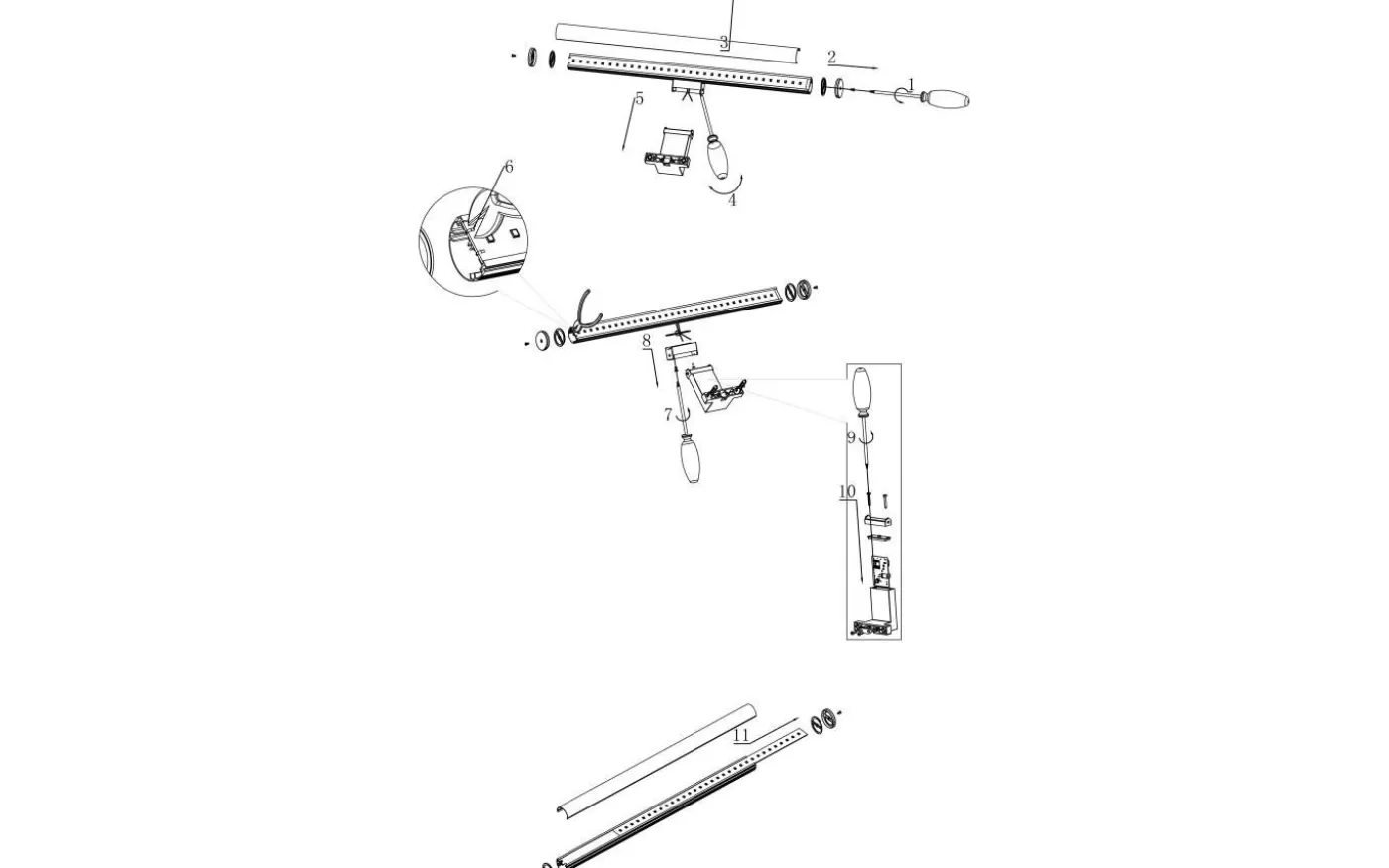 3
2
1
5
4
6
8
7
9
10
11